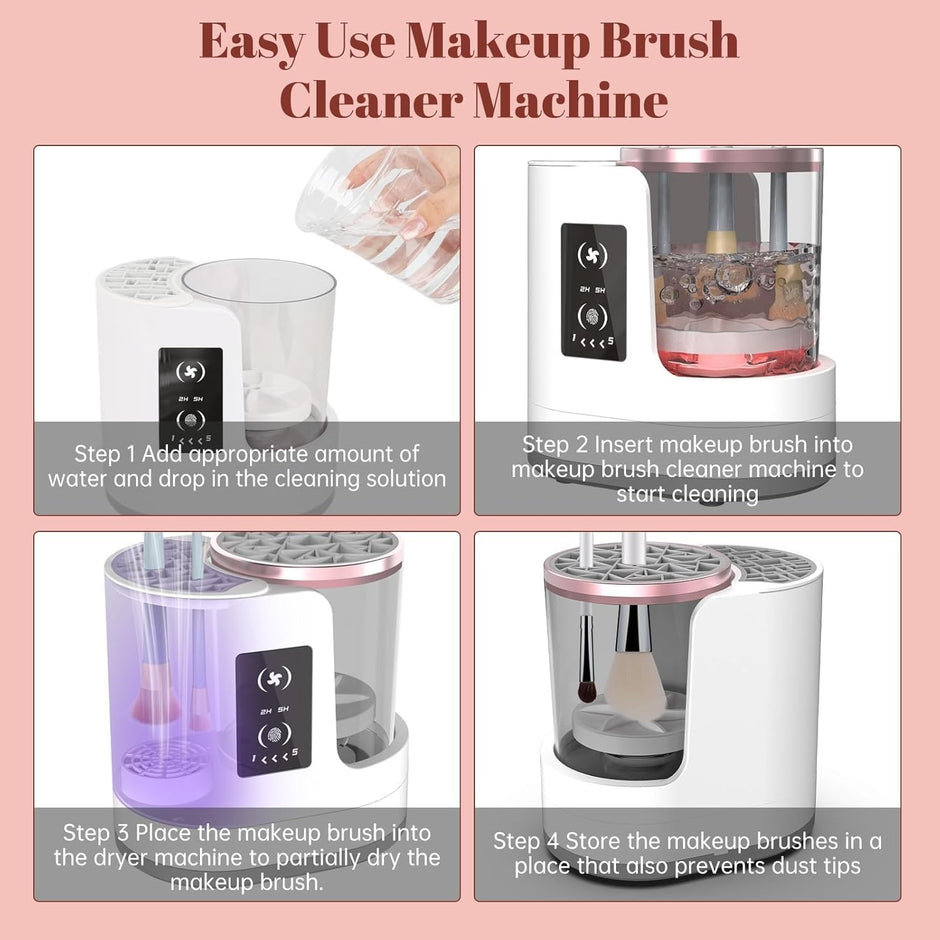 Easy Use Makeup Brush Cleaner Machine

2H 5H
1 < < < 5

Step 1 Add appropriate amount of water and drop in the cleaning solution

2H 5H
1 < < < 5

Step 2 Insert makeup brush into makeup brush cleaner machine to start cleaning

2H 5H
1 < < < 5

Step 3 Place the makeup brush into the dryer machine to partially dry the makeup brush.

Step 4 Store the makeup brushes in a place that also prevents dust tips